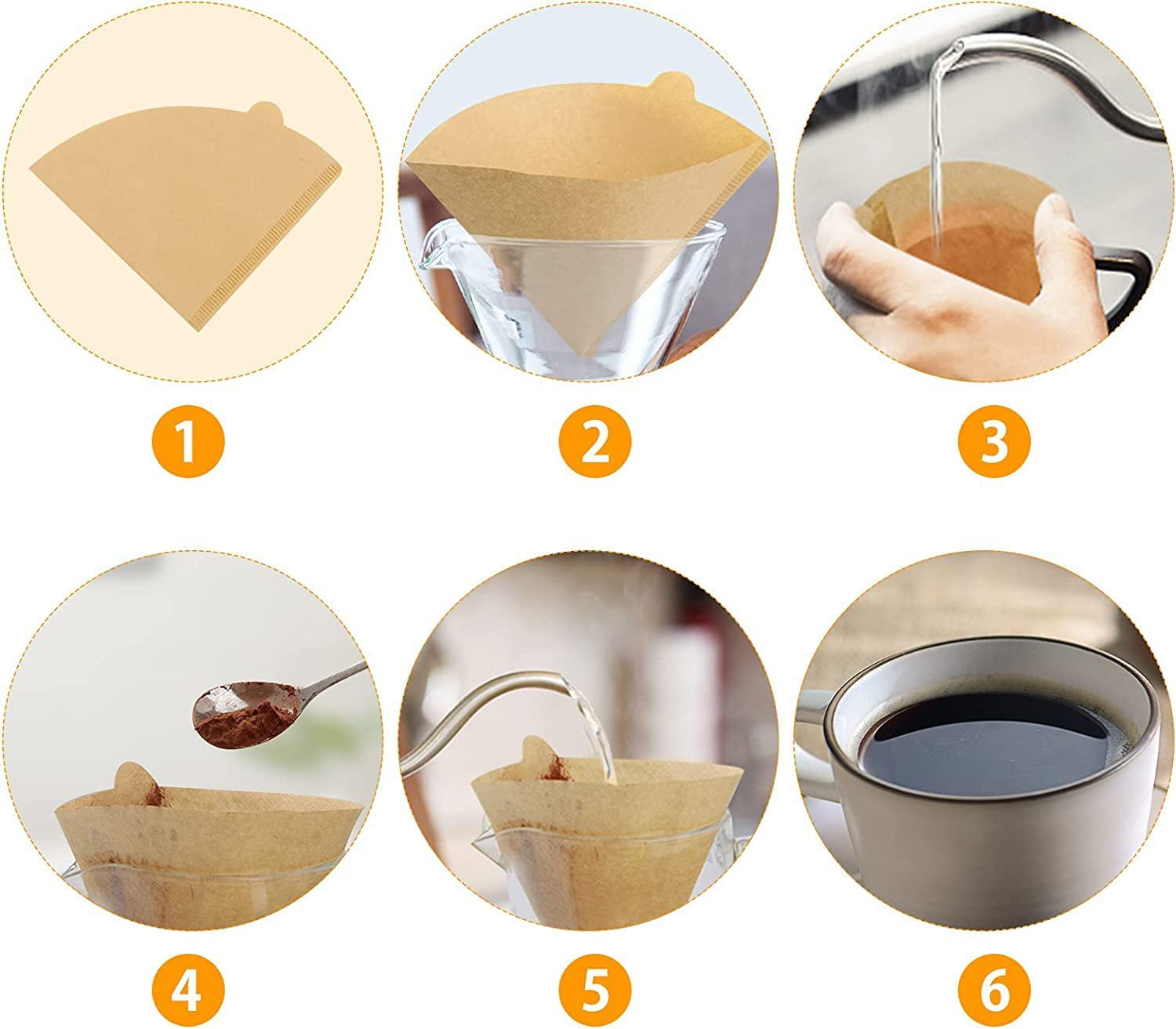 1

2

3

4

5

6